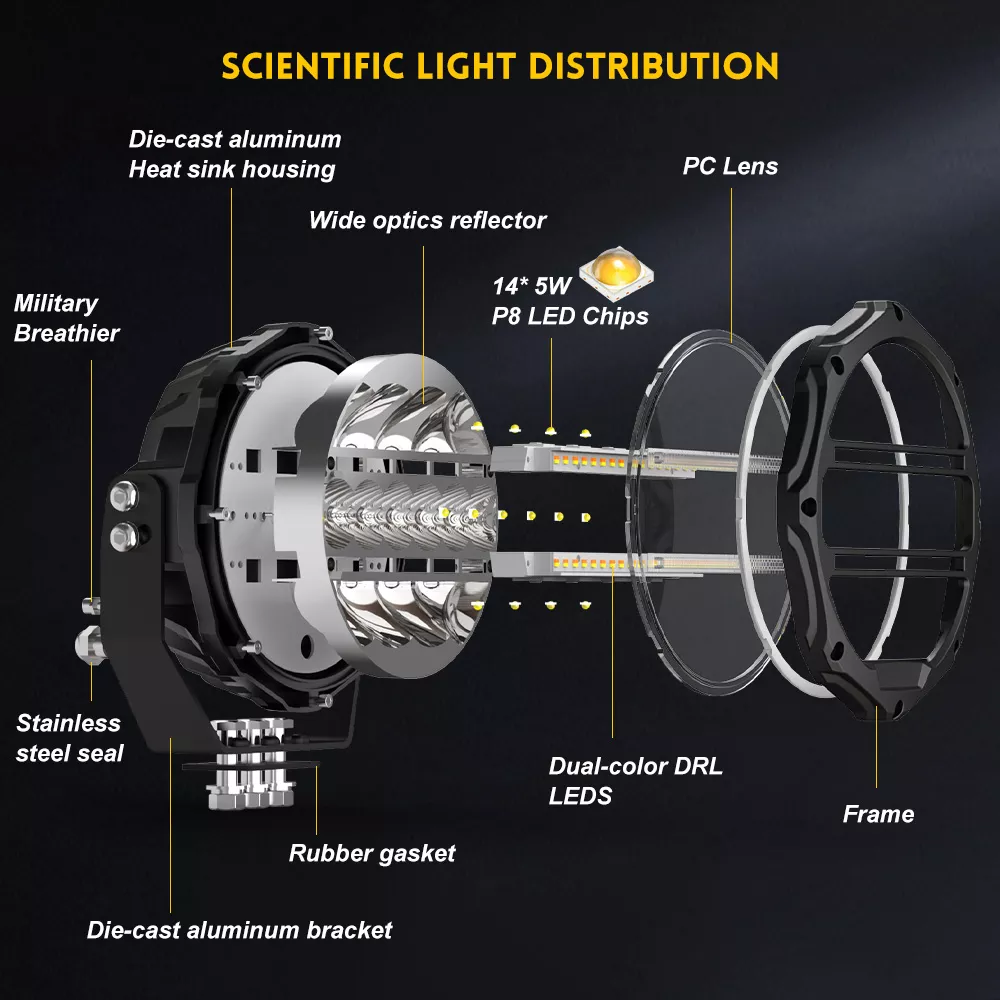 SCIENTIFIC LIGHT DISTRIBUTION

Die-cast aluminum
Heat sink housing

PC Lens

Wide optics reflector

14* 5W
P8 LED Chips

Military
Breathier

Stainless
steel seal

Dual-color DRL
LEDS

Frame

Rubber gasket

Die-cast aluminum bracket